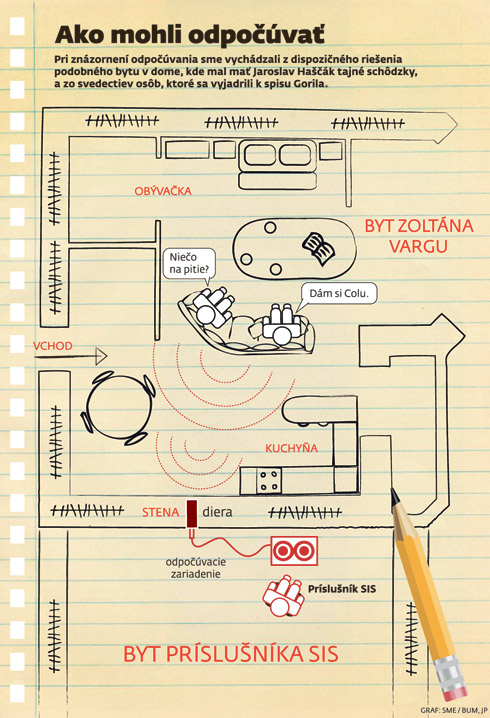 Ako mohli odpočúvať

Pri znázornení odpočúvania sme vychádzali z dispozičného riešenia podobného bytu v dome, kde mal mať Jaroslav Haščák tajné schôdzky, a zo svedectiev osôb, ktoré sa vyjadrili k spisu Gorila.

OBÝVAČKA

BYT ZOLTÁNA VARGU

Niečo na pitie?

Dám si Colu.

VCHOD

KUCHYŇA

STENA

diera

odpočúvacie zariadenie

Príslušník SIS

BYT PRÍSLUŠNÍKA SIS

GRAF: SME / BUM, JP